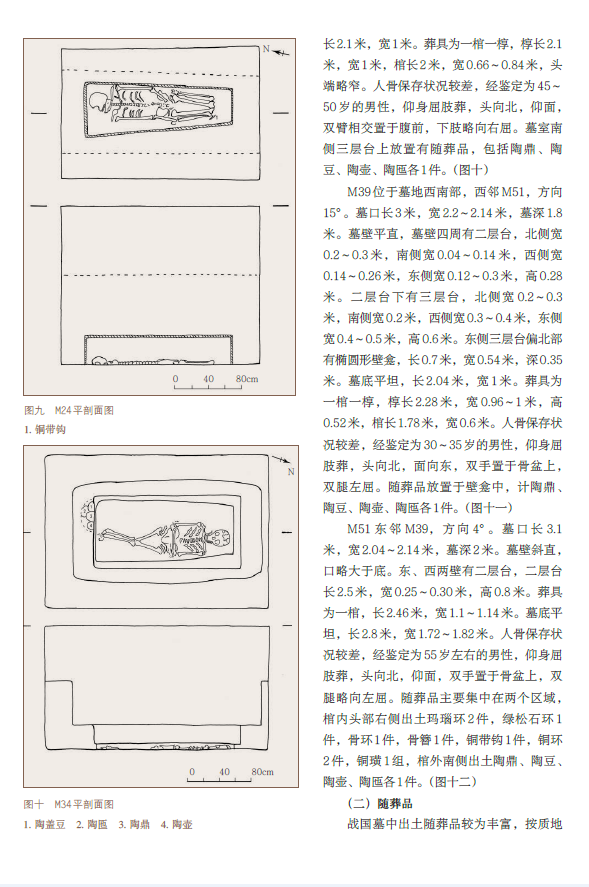 N

0 40 80cm

图九 M24平剖面图

1. 铜带钩

0 40 80cm

图十 M34平剖面图

1. 陶盖豆 2. 陶匜 3. 陶鼎 4. 陶壶

长2.1米，宽1米。葬具为一棺一椁，椁长2.1米，宽1米，棺长2米，宽0.66～0.84米，头端略窄。人骨保存状况较差，经鉴定为45～50岁的男性，仰身屈肢葬，头向北，仰面，双臂相交置于腹前，下肢略向右屈。墓室南侧三层台上放置有随葬品，包括陶鼎、陶豆、陶壶、陶匜各1件。(图十)

M39位于墓地西南部，西邻M51，方向15°。墓口长3米，宽2.2～2.14米，墓深1.8米。墓壁平直，墓壁四周有二层台，北侧宽0.2～0.3米，南侧宽0.04～0.14米，西侧宽0.14～0.26米，东侧宽0.12～0.3米，高0.28米。二层台下有三层台，北侧宽0.2～0.3米，南侧宽0.2米，西侧宽0.3～0.4米，东侧宽0.4～0.5米，高0.6米。东侧三层台偏北部有椭圆形壁龛，长0.7米，宽0.54米，深0.35米。墓底平坦，长2.04米，宽1米。葬具为一棺一椁，椁长2.28米，宽0.96～1米，高0.52米，棺长1.78米，宽0.6米。人骨保存状况较差，经鉴定为30～35岁的男性，仰身屈肢葬，头向北，面向东，双手置于骨盆上，双腿左屈。随葬品放置于壁龛中，计陶鼎、陶豆、陶壶、陶匜各1件。(图十一)

M51东邻M39，方向4°。墓口长3.1米，宽2.04～2.14米，墓深2米。墓壁斜直，口略大于底。东、西两壁有二层台，二层台长2.5米，宽0.25～0.30米，高0.8米。葬具为一棺，长2.46米，宽1.1～1.14米。墓底平坦，长2.8米，宽1.72～1.82米。人骨保存状况较差，经鉴定为55岁左右的男性，仰身屈肢葬，头向北，仰面，双手置于骨盆上，双腿略向左屈。随葬品主要集中在两个区域，棺内头部右侧出土玛瑙环2件，绿松石环1件，骨环1件，骨簪1件，铜带钩1件，铜环2件，铜璜1组，棺外南侧出土陶鼎、陶豆、陶壶、陶匜各1件。(图十二)

（二）随葬品

战国墓中出土随葬品较为丰富，按质地