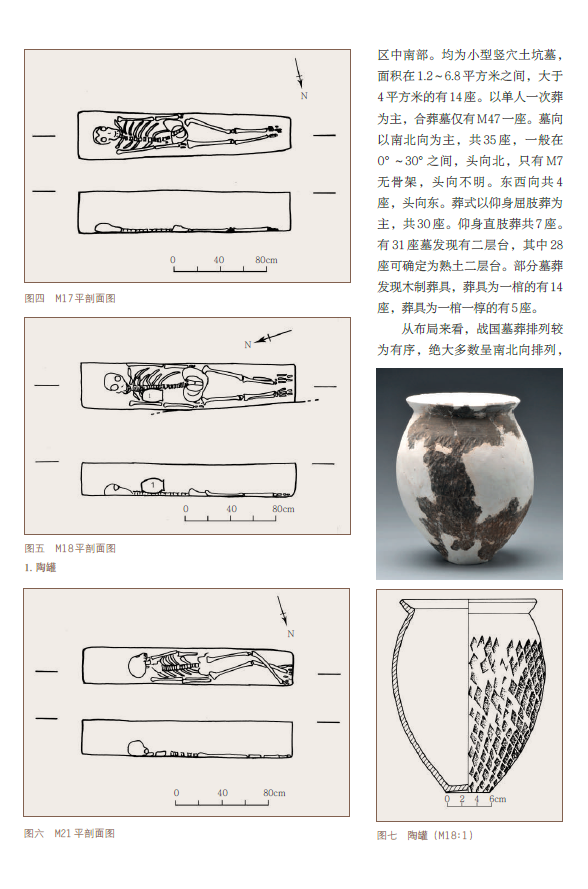 N

0 40 80cm

图四 M17平剖面图

N

1

1

0 40 80cm

图五 M18平剖面图

1. 陶罐

N

0 40 80cm

图六 M21平剖面图

区中南部。均为小型竖穴土坑墓，面积在1.2～6.8平方米之间，大于4平方米的有14座。以单人一次葬为主，合葬墓仅有M47一座。墓向以南北向为主，共35座，一般在0°～30°之间，头向北，只有M7无骨架，头向不明。东西向共4座，头向东。葬式以仰身屈肢葬为主，共30座。仰身直肢葬共7座。有31座墓发现有二层台，其中28座可确定为熟土二层台。部分墓葬发现木制葬具，葬具为一棺的有14座，葬具为一棺一椁的有5座。

从布局来看，战国墓葬排列较为有序，绝大多数呈南北向排列，

0 2 4 6cm

图七 陶罐（M18:1）